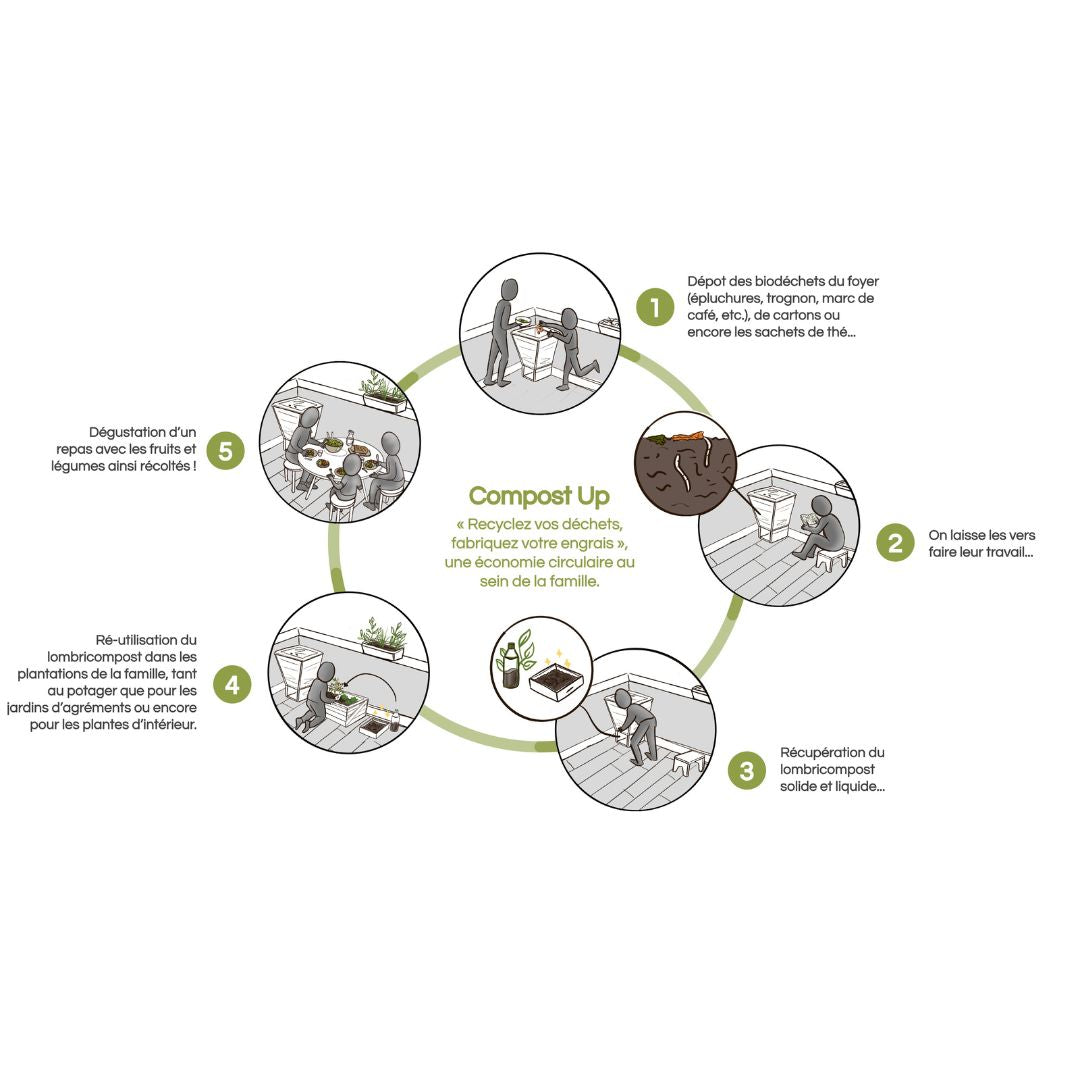 Compost Up
« Recyclez vos déchets, fabriquez votre engrais », une économie circulaire au sein de la famille.

1
Dépot des biodéchets du foyer (épluchures, trognon, marc de café, etc.), de cartons ou encore les sachets de thé...

2
On laisse les vers faire leur travail...

3
Récupération du lombricompost solide et liquide...

4
Ré-utilisation du lombricompost dans les plantations de la famille, tant au potager que pour les jardins d'agréments ou encore pour les plantes d'intérieur.

5
Dégustation d'un repas avec les fruits et légumes ainsi récoltés !