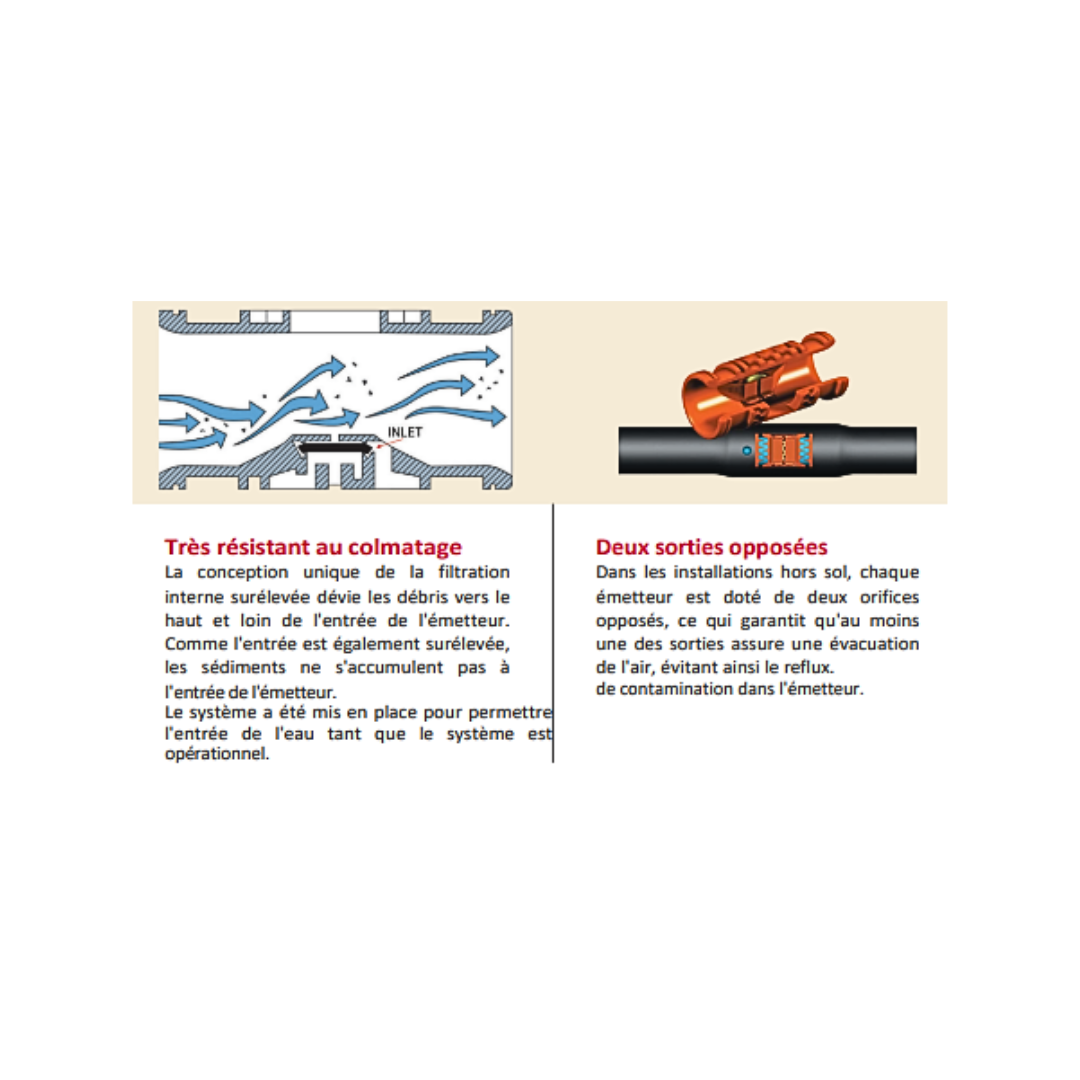 INLET

Très résistant au colmatage
La conception unique de la filtration interne surélevée dévie les débris vers le haut et loin de l'entrée de l'émetteur. Comme l'entrée est également surélevée, les sédiments ne s'accumulent pas à l'entrée de l'émetteur.
Le système a été mis en place pour permettre l'entrée de l'eau tant que le système est opérationnel.

Deux sorties opposées
Dans les installations hors sol, chaque émetteur est doté de deux orifices opposés, ce qui garantit qu'au moins une des sorties assure une évacuation de l'air, évitant ainsi le reflux.
de contamination dans l'émetteur.