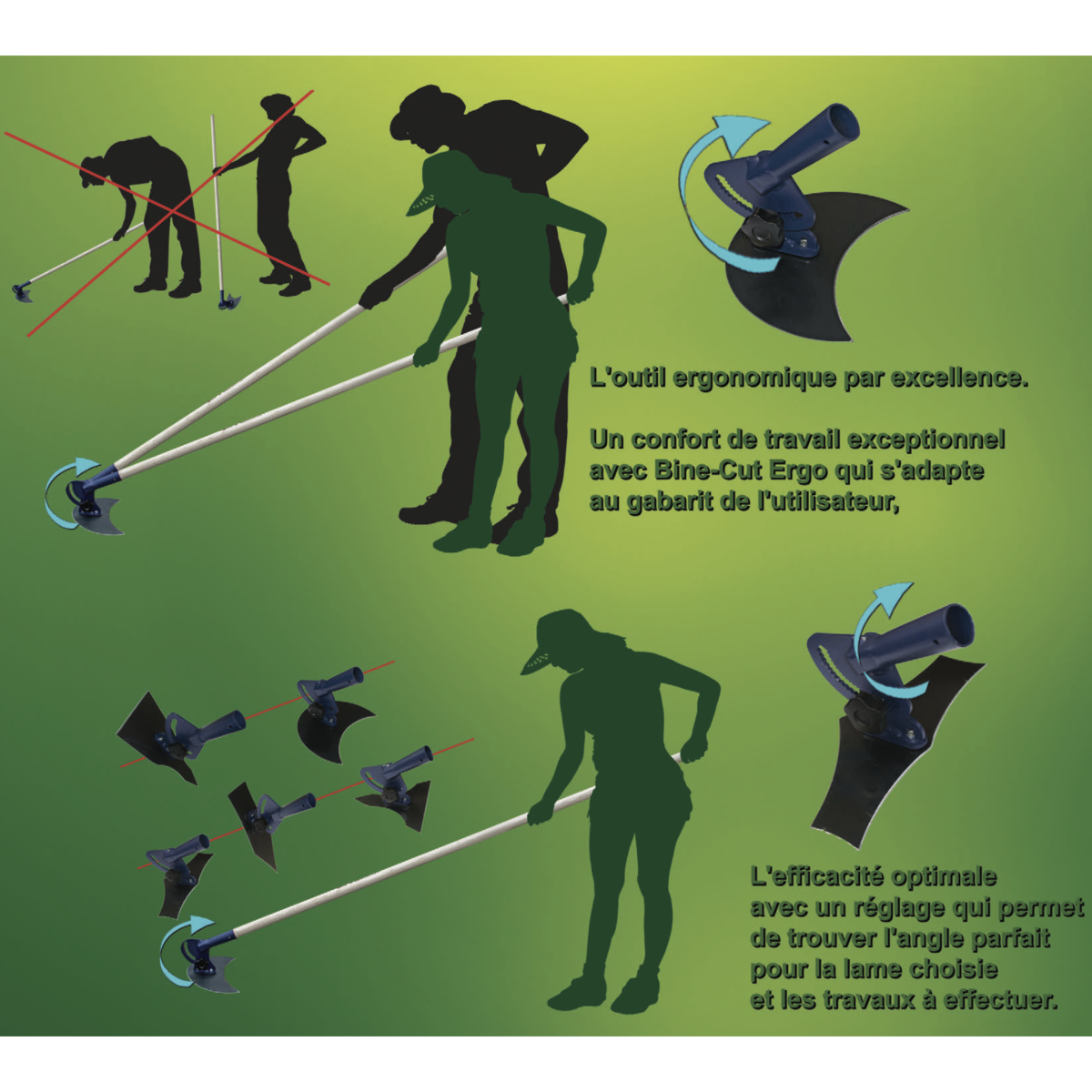 L'outil ergonomique par excellence.

Un confort de travail exceptionnel avec Bine-Cut Ergo qui s'adapte au gabarit de l'utilisateur,

L'efficacité optimale avec un réglage qui permet de trouver l'angle parfait pour la lame choisie et les travaux à effectuer.